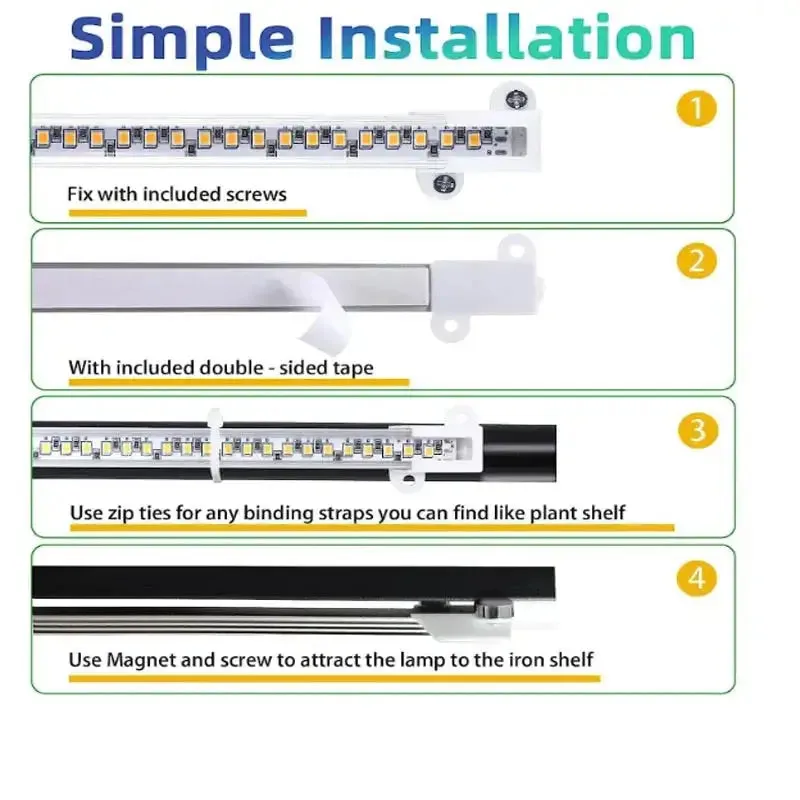 Simple Installation

1

Fix with included screws

2

With included double - sided tape

3

Use zip ties for any binding straps you can find like plant shelf

4

Use Magnet and screw to attract the lamp to the iron shelf