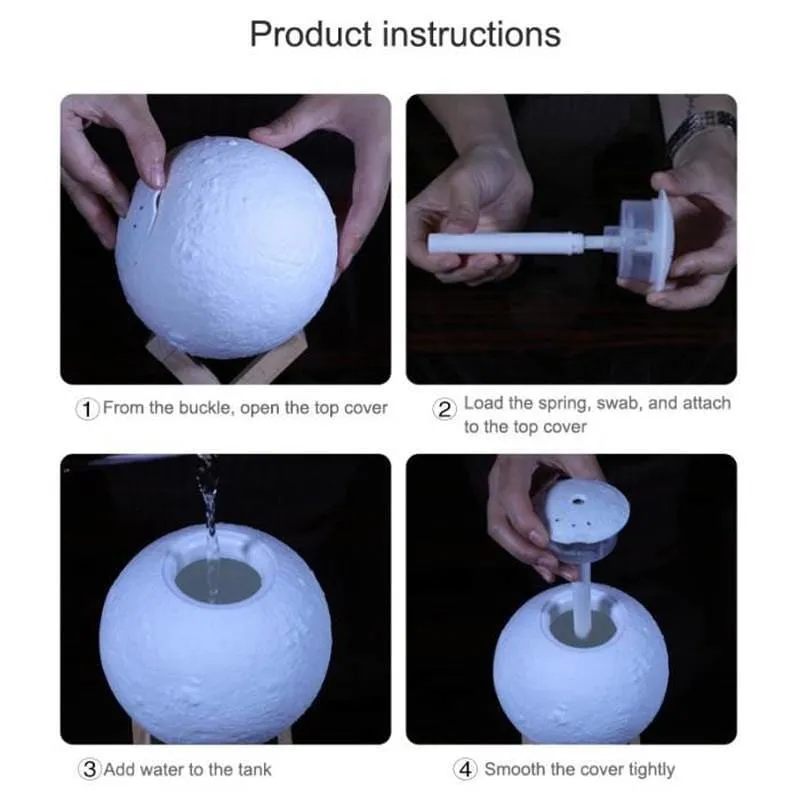 Product instructions

1 From the buckle, open the top cover

2 Load the spring, swab, and attach to the top cover

3 Add water to the tank

4 Smooth the cover tightly